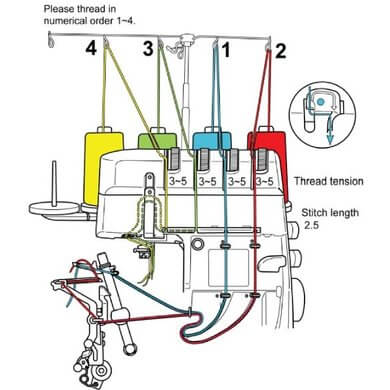 Please thread in numerical order 1~4.

4 3 1 2

3~5 3~5 3~5 3~5

Thread tension

Stitch length 2.5